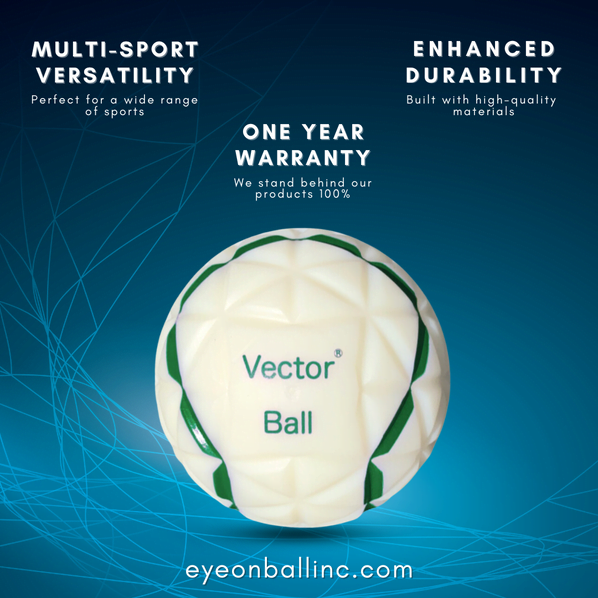 MULTI-SPORT VERSATILITY

Perfect for a wide range of sports

ENHANCED DURABILITY

Built with high-quality materials

ONE YEAR WARRANTY

We stand behind our products 100%

Vector®

Ball

eyeonballinc.com